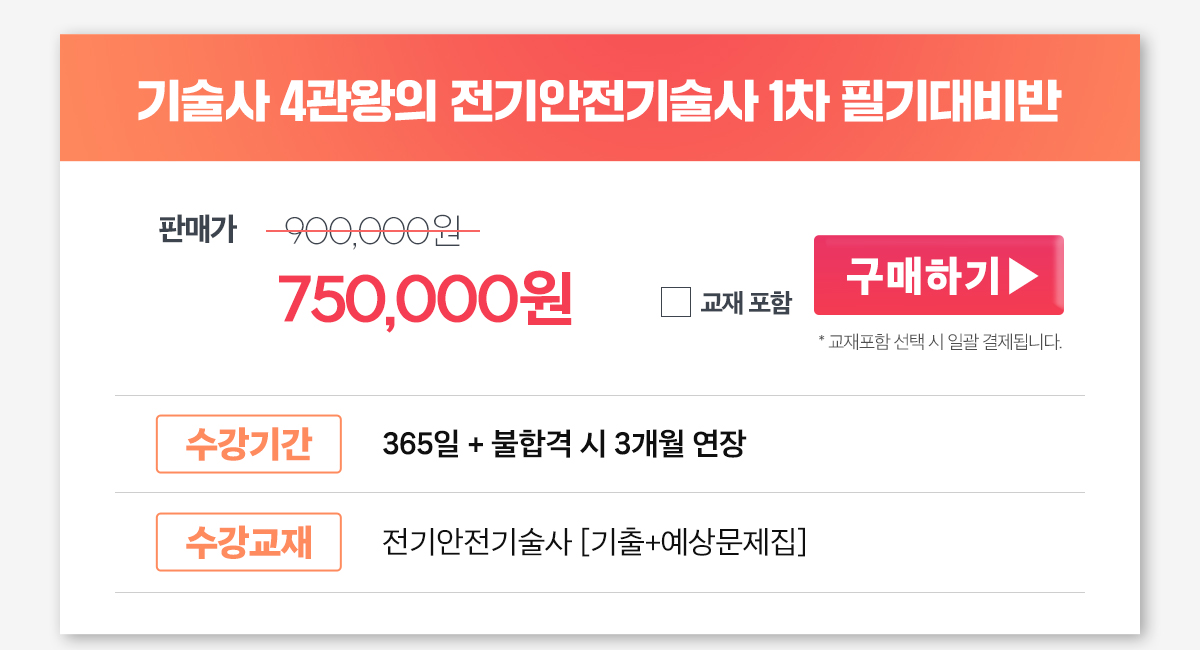 기술사 4관왕의 전기안전기술사 1차 필기대비반

판매가 900,000원

750,000원

교재 포함

구매하기▶

* 교재포함 선택 시 일괄 결제됩니다.

수강기간 365일 + 불합격 시 3개월 연장

수강교재 전기안전기술사 [기출+예상문제집]