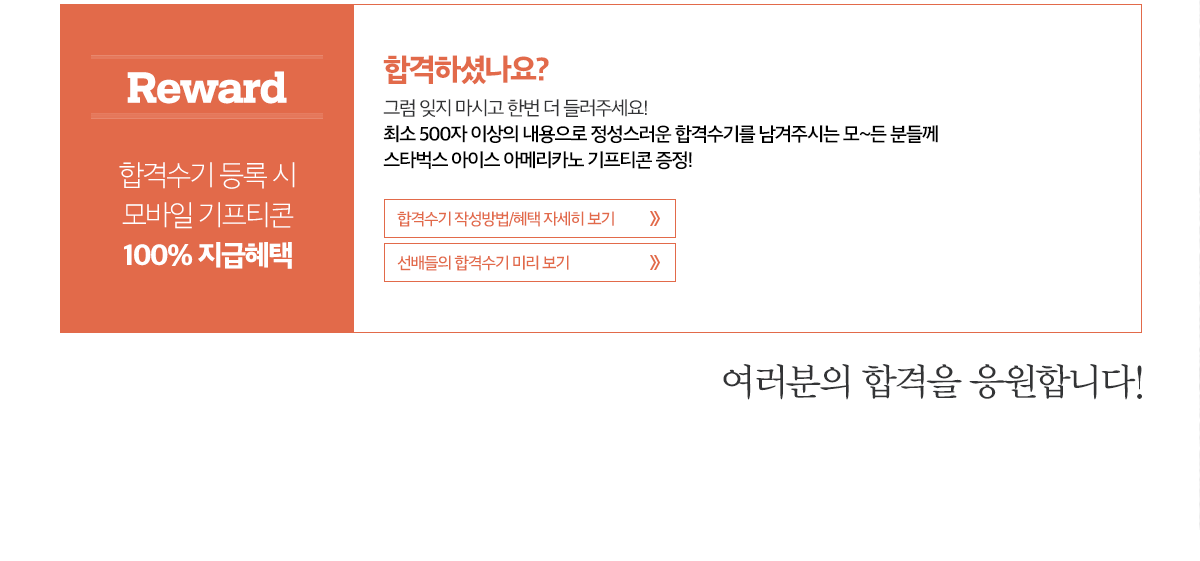 Reward

합격수기 등록 시
모바일 기프티콘
100% 지급혜택

합격하셨나요?

그럼 잊지 마시고 한번 더 들러주세요!
최소 500자 이상의 내용으로 정성스러운 합격수기를 남겨주시는 모~든 분들께
스타벅스 아이스 아메리카노 기프티콘 증정!

합격수기 작성방법/혜택 자세히 보기 》

선배들의 합격수기 미리 보기 》

여러분의 합격을 응원합니다!